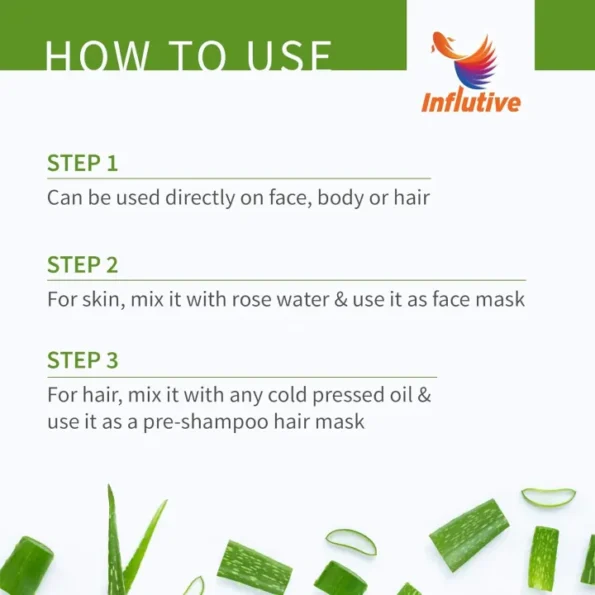 HOW TO USE

Influtive

STEP 1

Can be used directly on face, body or hair

STEP 2

For skin, mix it with rose water & use it as face mask

STEP 3

For hair, mix it with any cold pressed oil & use it as a pre-shampoo hair mask